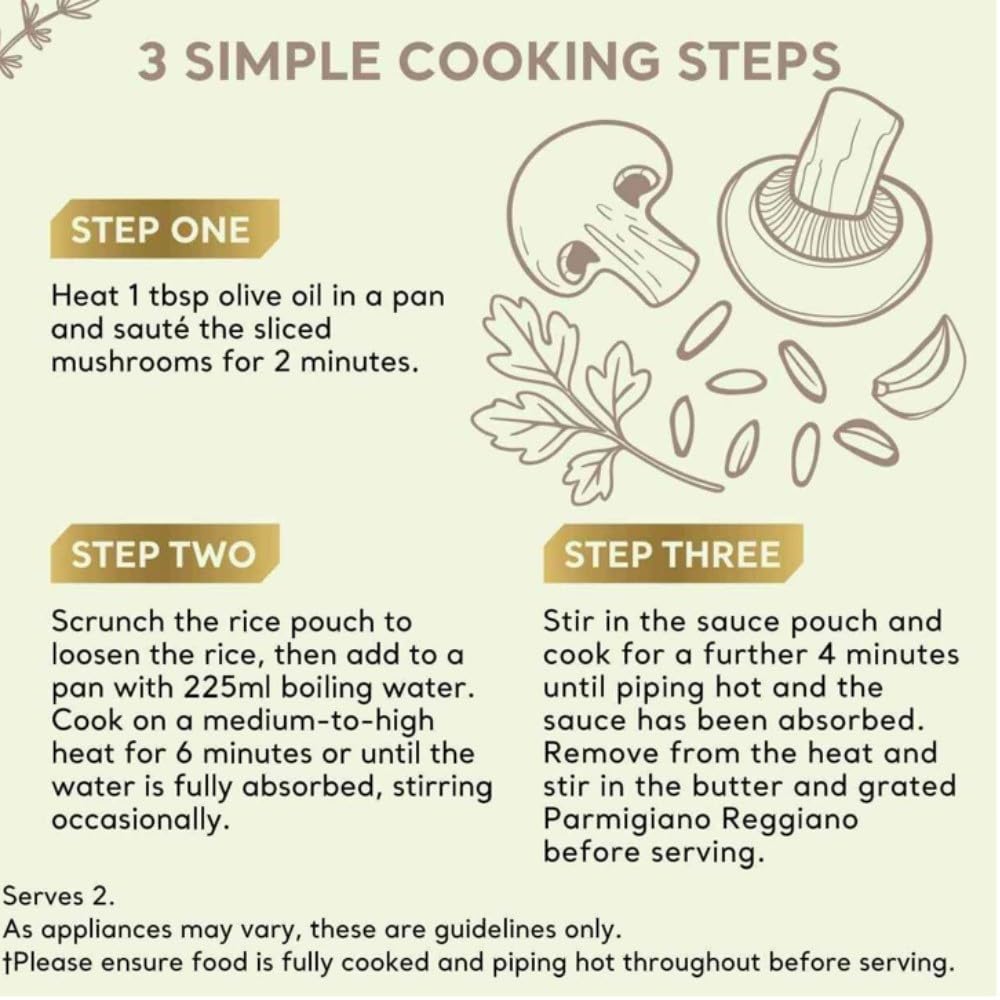 3 SIMPLE COOKING STEPS

STEP ONE

Heat 1 tbsp olive oil in a pan and sauté the sliced mushrooms for 2 minutes.

STEP TWO

Scrunch the rice pouch to loosen the rice, then add to a pan with 225ml boiling water. Cook on a medium-to-high heat for 6 minutes or until the water is fully absorbed, stirring occasionally.

STEP THREE

Stir in the sauce pouch and cook for a further 4 minutes until piping hot and the sauce has been absorbed. Remove from the heat and stir in the butter and grated Parmigiano Reggiano before serving.

Serves 2.
As appliances may vary, these are guidelines only.
†Please ensure food is fully cooked and piping hot throughout before serving.