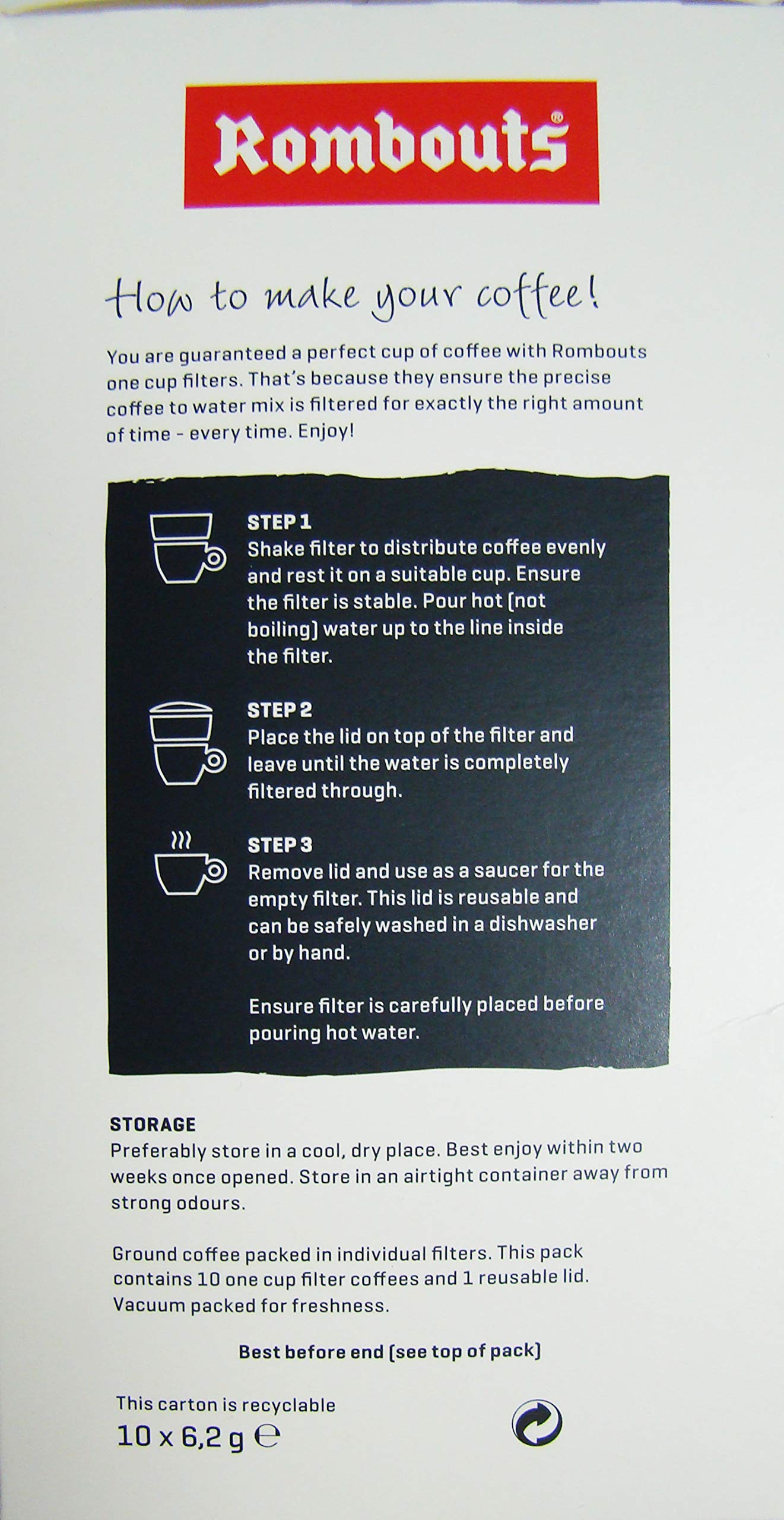 Rombouts®

How to make your coffee!

You are guaranteed a perfect cup of coffee with Rombouts one cup filters. That's because they ensure the precise coffee to water mix is filtered for exactly the right amount of time - every time. Enjoy!

STEP 1
Shake filter to distribute coffee evenly and rest it on a suitable cup. Ensure the filter is stable. Pour hot (not boiling) water up to the line inside the filter.

STEP 2
Place the lid on top of the filter and leave until the water is completely filtered through.

STEP 3
Remove lid and use as a saucer for the empty filter. This lid is reusable and can be safely washed in a dishwasher or by hand.

Ensure filter is carefully placed before pouring hot water.

STORAGE
Preferably store in a cool, dry place. Best enjoy within two weeks once opened. Store in an airtight container away from strong odours.

Ground coffee packed in individual filters. This pack contains 10 one cup filter coffees and 1 reusable lid. Vacuum packed for freshness.

Best before end (see top of pack)

This carton is recyclable
10 x 6,2 g ℮